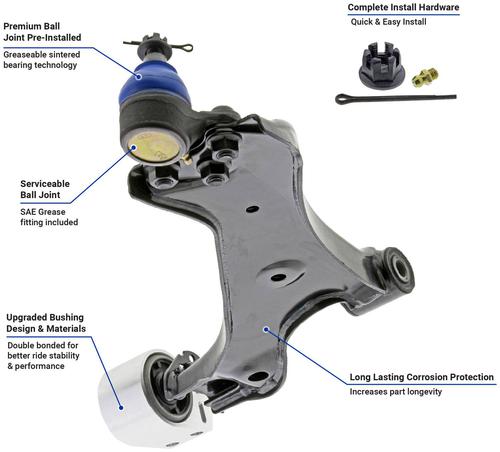 Premium Ball Joint Pre-Installed
Greaseable sintered bearing technology

Complete Install Hardware
Quick & Easy Install

Serviceable Ball Joint
SAE Grease fitting included

Upgraded Bushing Design & Materials
Double bonded for better ride stability & performance

Long Lasting Corrosion Protection
Increases part longevity