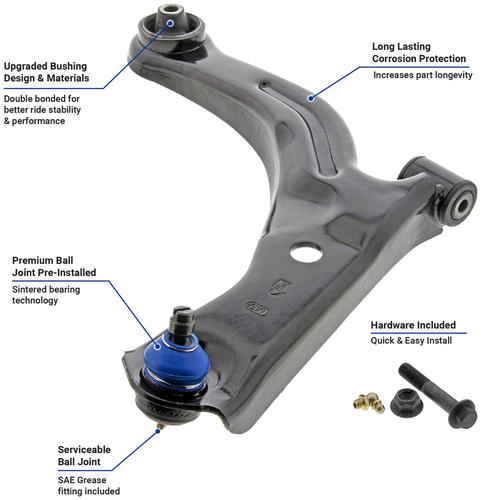 Upgraded Bushing Design & Materials

Double bonded for better ride stability & performance

Long Lasting Corrosion Protection

Increases part longevity

Premium Ball Joint Pre-Installed

Sintered bearing technology

Hardware Included

Quick & Easy Install

Serviceable Ball Joint

SAE Grease fitting included