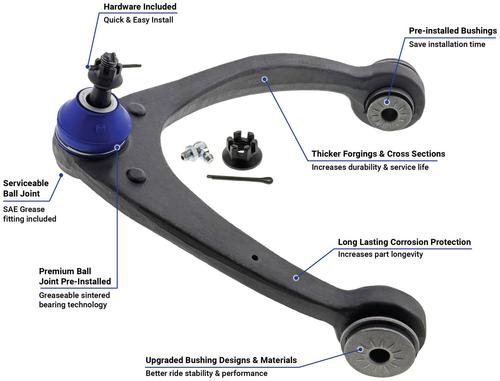 Hardware Included
Quick & Easy Install

Pre-installed Bushings
Save installation time

Thicker Forgings & Cross Sections
Increases durability & service life

Serviceable Ball Joint
SAE Grease fitting included

Long Lasting Corrosion Protection
Increases part longevity

Premium Ball Joint Pre-Installed
Greaseable sintered bearing technology

Upgraded Bushing Designs & Materials
Better ride stability & performance