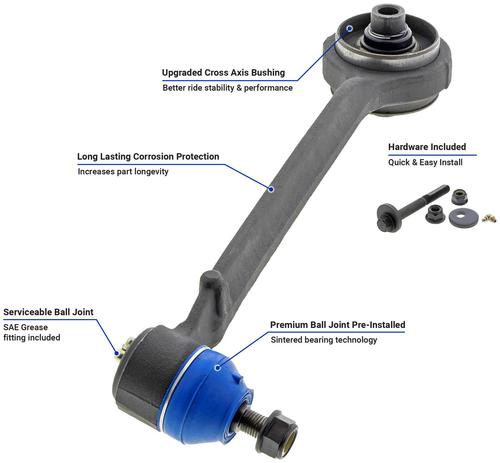 Upgraded Cross Axis Bushing
Better ride stability & performance

Long Lasting Corrosion Protection
Increases part longevity

Hardware Included
Quick & Easy Install

Serviceable Ball Joint
SAE Grease fitting included

Premium Ball Joint Pre-Installed
Sintered bearing technology