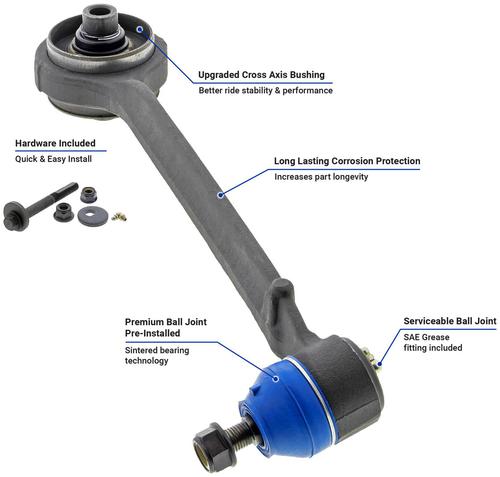 Upgraded Cross Axis Bushing
Better ride stability & performance

Hardware Included
Quick & Easy Install

Long Lasting Corrosion Protection
Increases part longevity

Premium Ball Joint Pre-Installed
Sintered bearing technology

Serviceable Ball Joint
SAE Grease fitting included