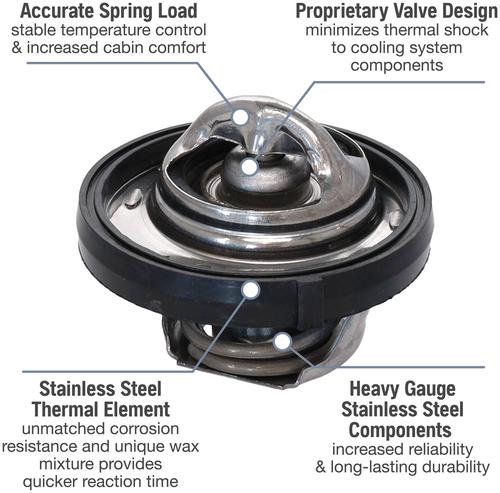 Accurate Spring Load
stable temperature control & increased cabin comfort

Proprietary Valve Design
minimizes thermal shock to cooling system components

Stainless Steel Thermal Element
unmatched corrosion resistance and unique wax mixture provides quicker reaction time

Heavy Gauge Stainless Steel Components
increased reliability & long-lasting durability