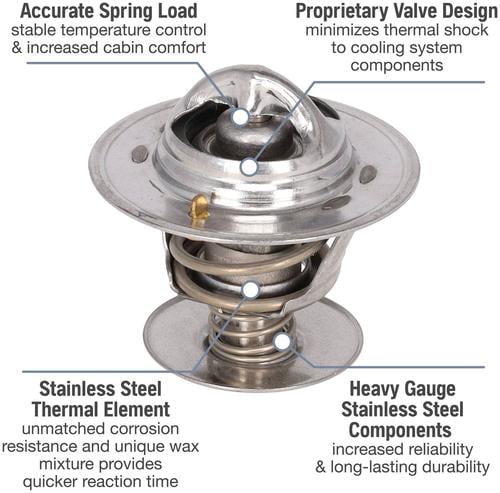 Accurate Spring Load
stable temperature control & increased cabin comfort

Proprietary Valve Design
minimizes thermal shock to cooling system components

Stainless Steel Thermal Element
unmatched corrosion resistance and unique wax mixture provides quicker reaction time

Heavy Gauge Stainless Steel Components
increased reliability & long-lasting durability