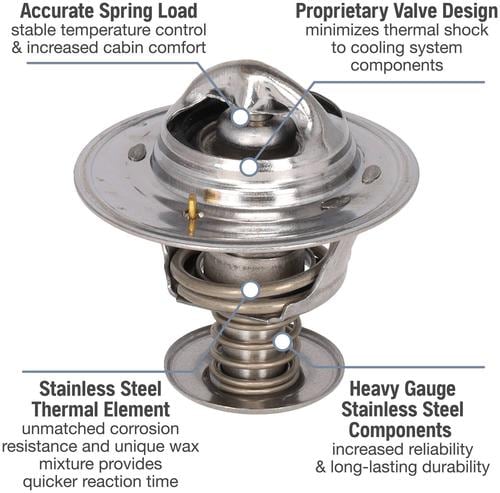 Accurate Spring Load
stable temperature control & increased cabin comfort

Proprietary Valve Design
minimizes thermal shock to cooling system components

Stainless Steel Thermal Element
unmatched corrosion resistance and unique wax mixture provides quicker reaction time

Heavy Gauge Stainless Steel Components
increased reliability & long-lasting durability