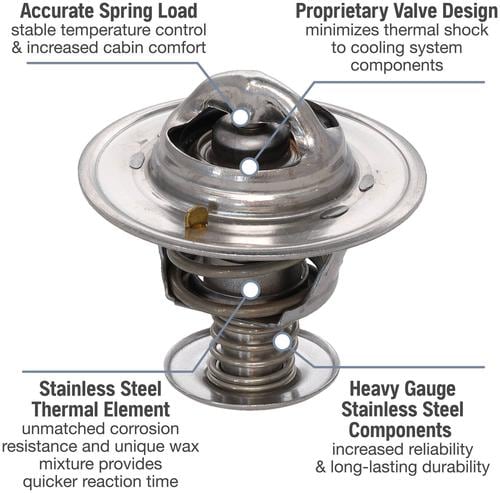 Accurate Spring Load
stable temperature control & increased cabin comfort

Proprietary Valve Design
minimizes thermal shock to cooling system components

Stainless Steel Thermal Element
unmatched corrosion resistance and unique wax mixture provides quicker reaction time

Heavy Gauge Stainless Steel Components
increased reliability & long-lasting durability