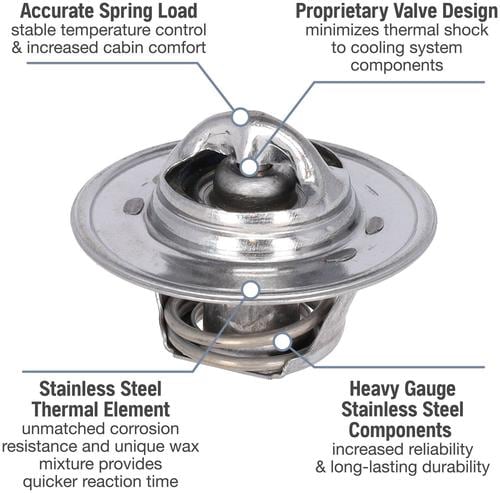 Accurate Spring Load
stable temperature control & increased cabin comfort

Proprietary Valve Design
minimizes thermal shock to cooling system components

Stainless Steel Thermal Element
unmatched corrosion resistance and unique wax mixture provides quicker reaction time

Heavy Gauge Stainless Steel Components
increased reliability & long-lasting durability