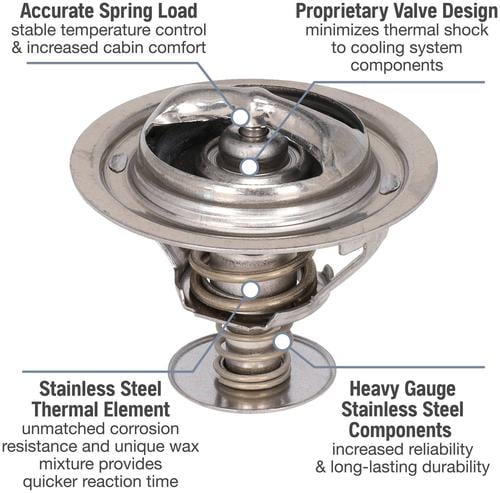 Accurate Spring Load
stable temperature control & increased cabin comfort

Proprietary Valve Design
minimizes thermal shock to cooling system components

Stainless Steel Thermal Element
unmatched corrosion resistance and unique wax mixture provides quicker reaction time

Heavy Gauge Stainless Steel Components
increased reliability & long-lasting durability