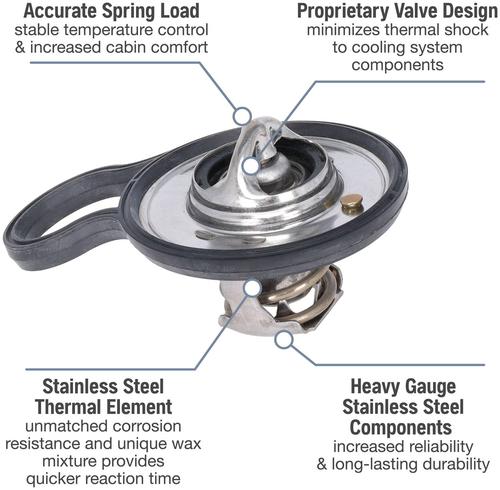 Accurate Spring Load
stable temperature control & increased cabin comfort

Proprietary Valve Design
minimizes thermal shock to cooling system components

Stainless Steel Thermal Element
unmatched corrosion resistance and unique wax mixture provides quicker reaction time

Heavy Gauge Stainless Steel Components
increased reliability & long-lasting durability