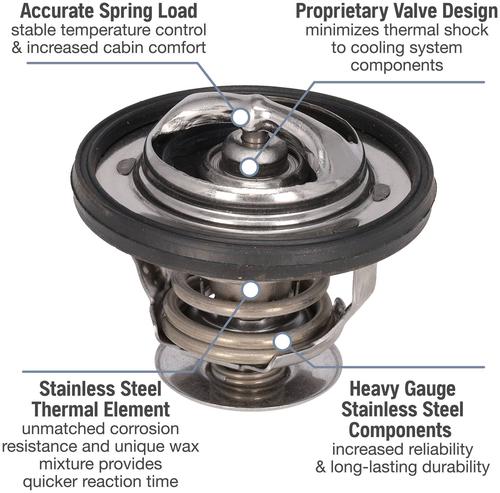 Accurate Spring Load
stable temperature control & increased cabin comfort

Proprietary Valve Design
minimizes thermal shock to cooling system components

Stainless Steel Thermal Element
unmatched corrosion resistance and unique wax mixture provides quicker reaction time

Heavy Gauge Stainless Steel Components
increased reliability & long-lasting durability