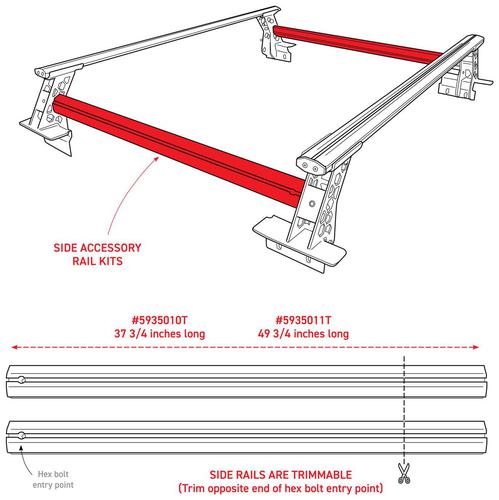 SIDE ACCESSORY RAIL KITS

#5935010T
37 3/4 inches long

#5935011T
49 3/4 inches long

Hex bolt entry point

SIDE RAILS ARE TRIMMABLE
(Trim opposite end of hex bolt entry point)