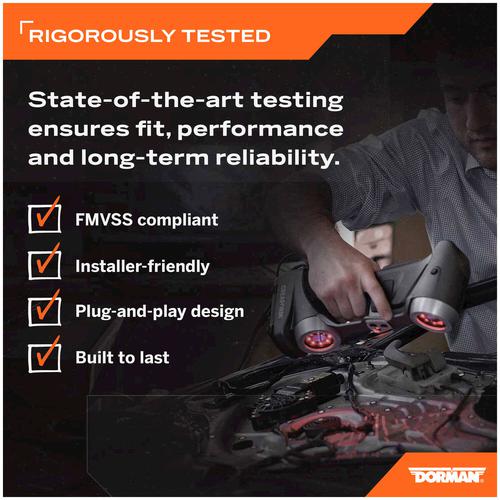 RIGOROUSLY TESTED

State-of-the-art testing ensures fit, performance and long-term reliability.

FMVSS compliant

Installer-friendly

Plug-and-play design

Built to last

DORMAN